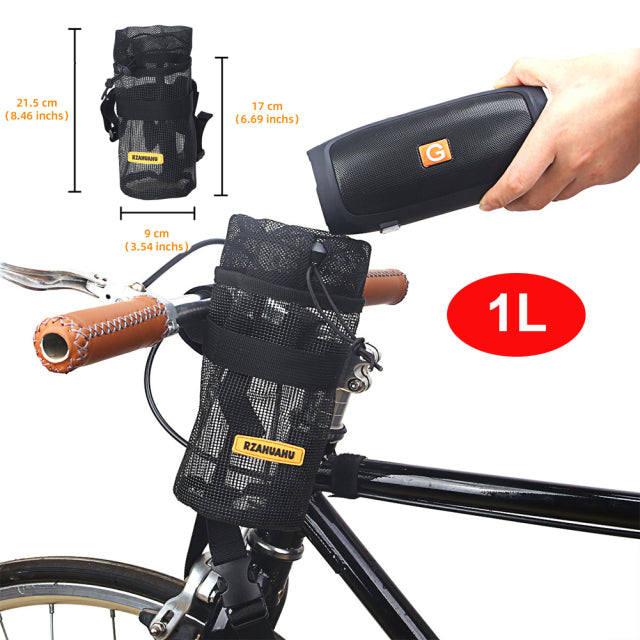 21.5 cm
(8.46 inchs)

RZAHUAHU

17 cm
(6.69 inchs)

9 cm
(3.54 inchs)

G

1L

RZAHUAHU