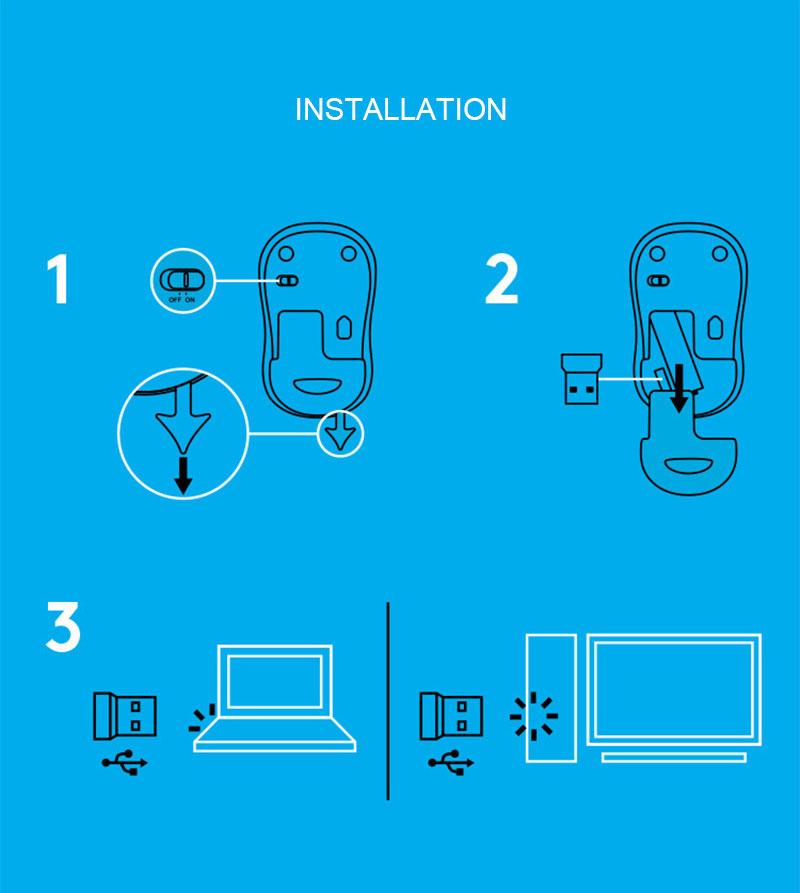 INSTALLATION

1

OFF ON

2

3