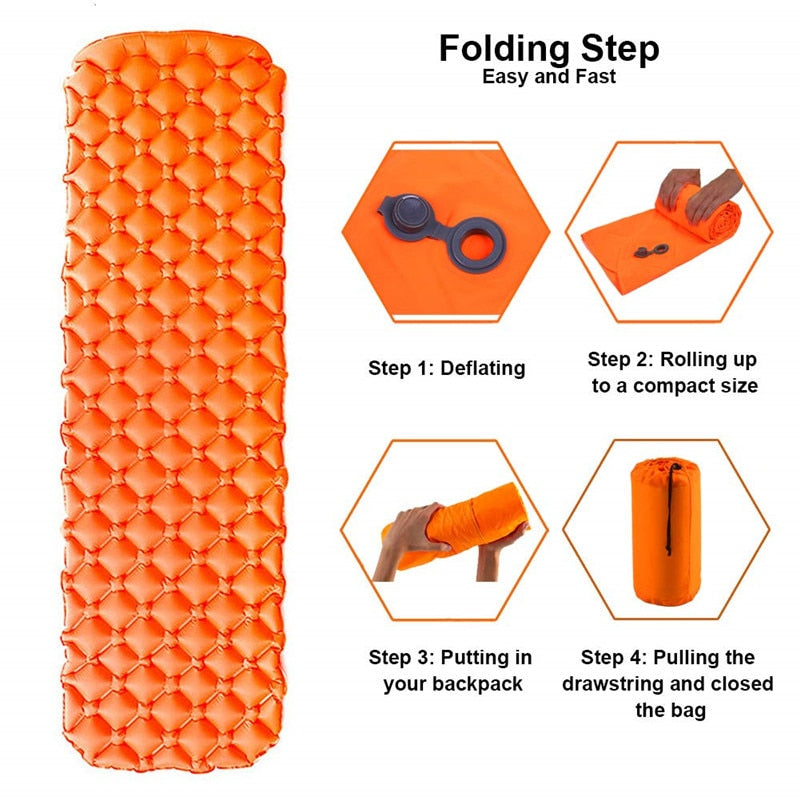 Folding Step
Easy and Fast

Step 1: Deflating

Step 2: Rolling up to a compact size

Step 3: Putting in your backpack

Step 4: Pulling the drawstring and closed the bag