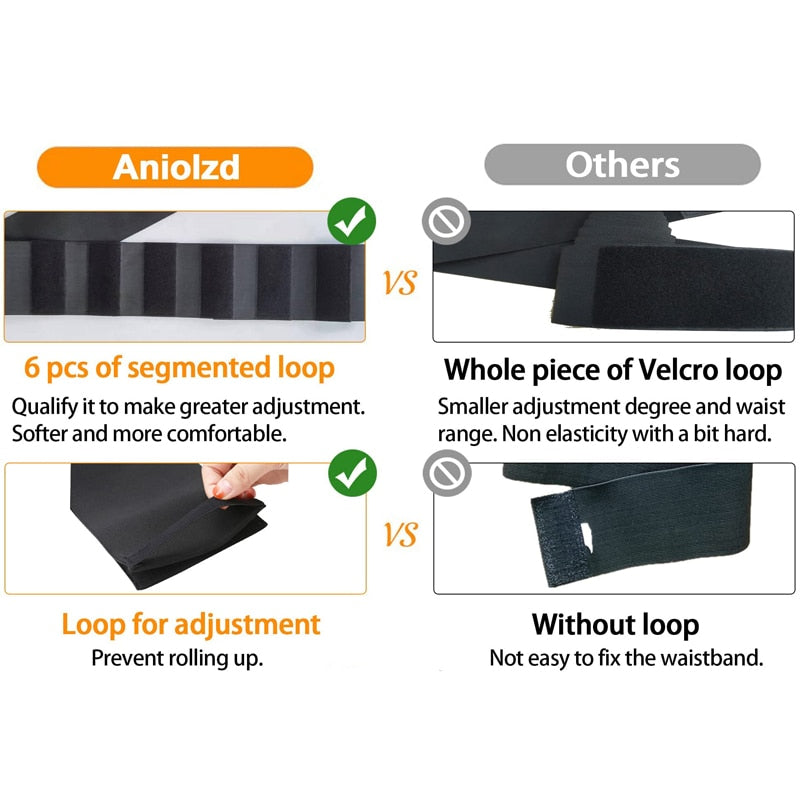 Aniolzd

6 pcs of segmented loop

Qualify it to make greater adjustment. Softer and more comfortable.

Loop for adjustment

Prevent rolling up.

VS

VS

Others

Whole piece of Velcro loop

Smaller adjustment degree and waist range. Non elasticity with a bit hard.

Without loop

Not easy to fix the waistband.