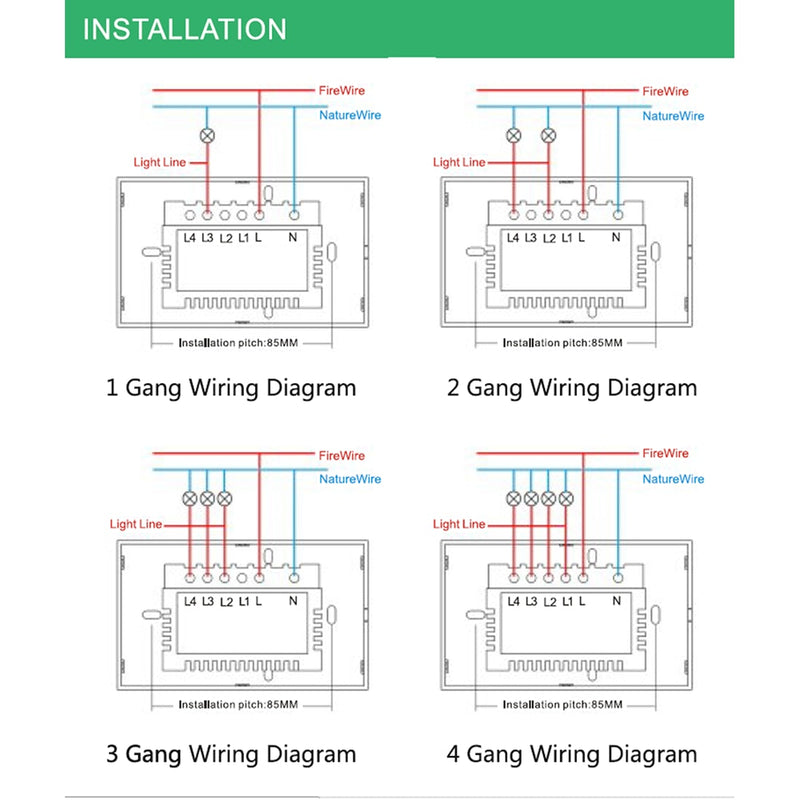 INSTALLATION

FireWire
NatureWire
Light Line
L4 L3 L2 L1 L N
Installation pitch:85MM

1 Gang Wiring Diagram

FireWire
NatureWire
Light Line
L4 L3 L2 L1 L N
Installation pitch:85MM

2 Gang Wiring Diagram

FireWire
NatureWire
Light Line
L4 L3 L2 L1 L N
Installation pitch:85MM

3 Gang Wiring Diagram

FireWire
NatureWire
Light Line
L4 L3 L2 L1 L N
Installation pitch:85MM

4 Gang Wiring Diagram