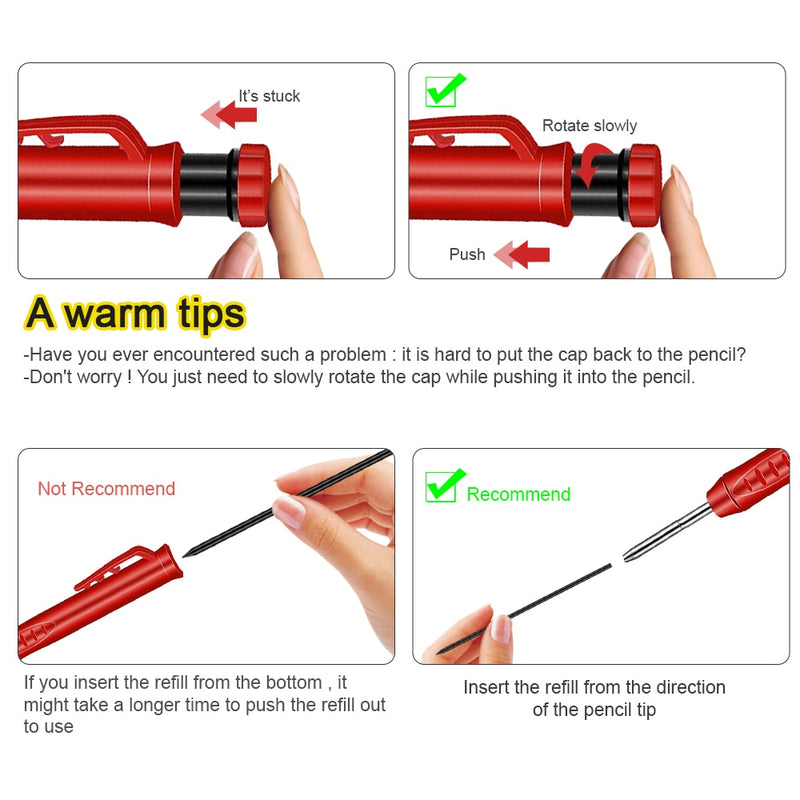 It's stuck

Rotate slowly

Push

A warm tips

-Have you ever encountered such a problem : it is hard to put the cap back to the pencil?
-Don't worry ! You just need to slowly rotate the cap while pushing it into the pencil.

Not Recommend

Recommend

If you insert the refill from the bottom , it might take a longer time to push the refill out to use

Insert the refill from the direction of the pencil tip