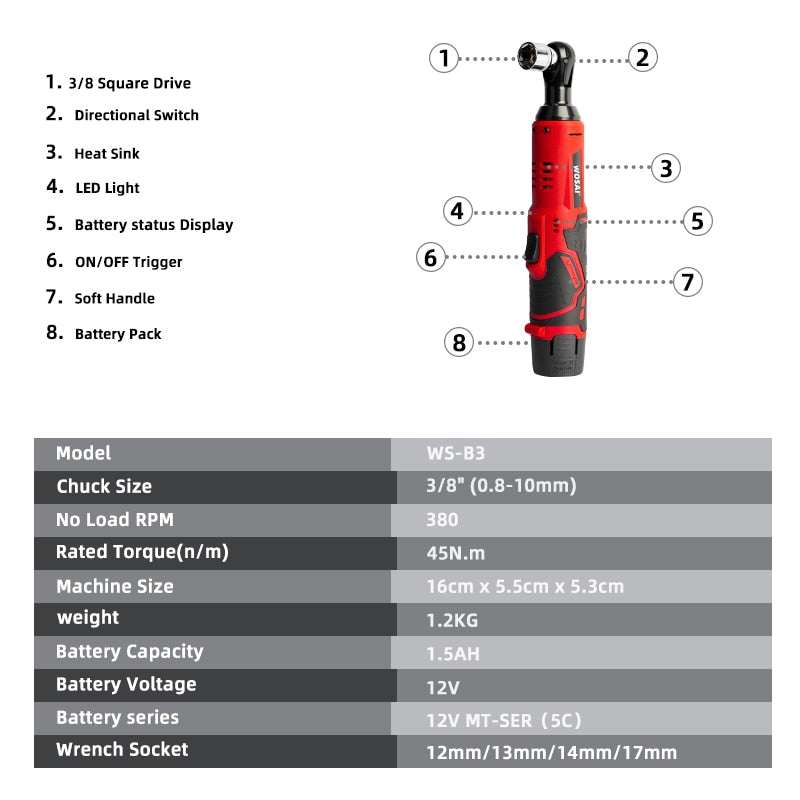 1. 3/8 Square Drive
2. Directional Switch
3. Heat Sink
4. LED Light
5. Battery status Display
6. ON/OFF Trigger
7. Soft Handle
8. Battery Pack

1
2
3
4
5
6
7
8
WOSAI

| Model | WS-B3 |
|---|---|
| Chuck Size | 3/8" (0.8-10mm) |
| No Load RPM | 380 |
| Rated Torque(n/m) | 45N.m |
| Machine Size | 16cm x 5.5cm x 5.3cm |
| weight | 1.2KG |
| Battery Capacity | 1.5AH |
| Battery Voltage | 12V |
| Battery series | 12V MT-SER（5C） |
| Wrench Socket | 12mm/13mm/14mm/17mm |