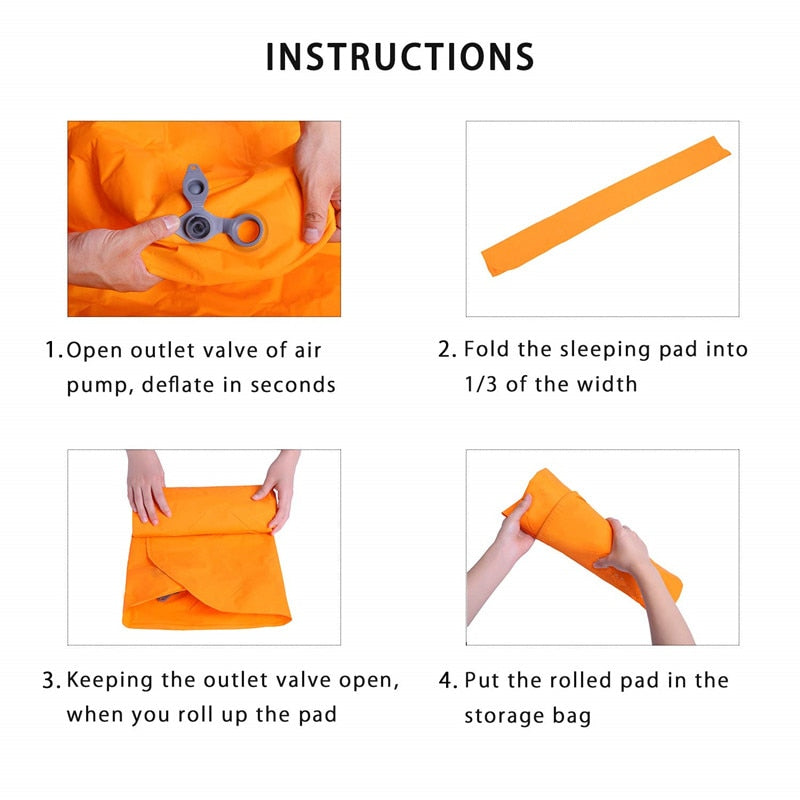 INSTRUCTIONS

1. Open outlet valve of air pump, deflate in seconds

2. Fold the sleeping pad into 1/3 of the width

3. Keeping the outlet valve open, when you roll up the pad

4. Put the rolled pad in the storage bag