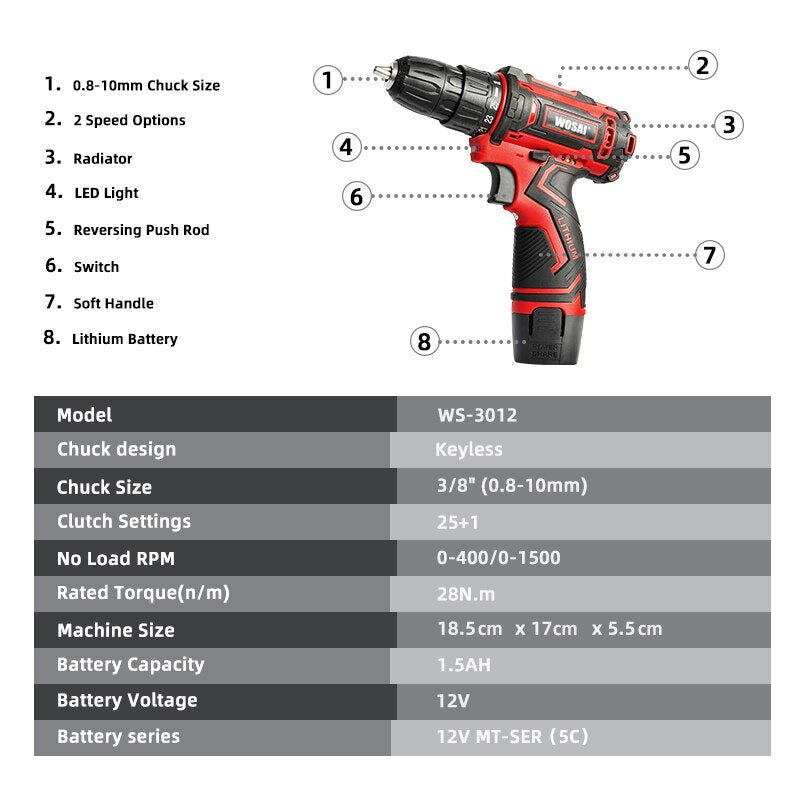 1. 0.8-10mm Chuck Size
2. 2 Speed Options
3. Radiator
4. LED Light
5. Reversing Push Rod
6. Switch
7. Soft Handle
8. Lithium Battery

1
2
3
4
5
6
7
8

WOSAI
LITHIUM

| Model | WS-3012 |
|---|---|
| Chuck design | Keyless |
| Chuck Size | 3/8" (0.8-10mm) |
| Clutch Settings | 25+1 |
| No Load RPM | 0-400/0-1500 |
| Rated Torque(n/m) | 28N.m |
| Machine Size | 18.5cm x 17cm x 5.5cm |
| Battery Capacity | 1.5AH |
| Battery Voltage | 12V |
| Battery series | 12V MT-SER (5C) |