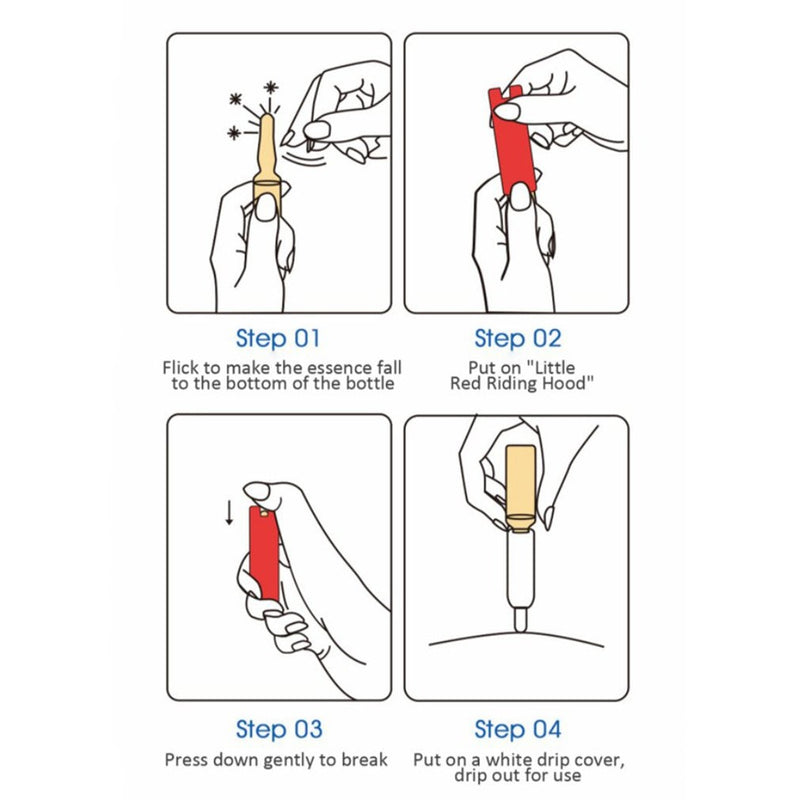 Step 01
Flick to make the essence fall to the bottom of the bottle

Step 02
Put on "Little Red Riding Hood"

Step 03
Press down gently to break

Step 04
Put on a white drip cover, drip out for use