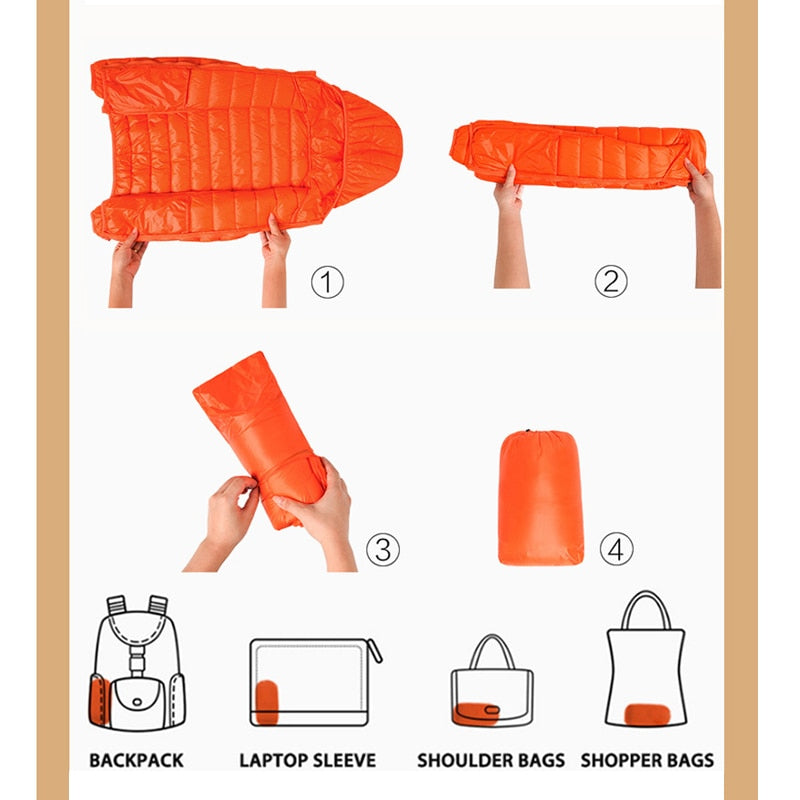 ①

②

③

④

BACKPACK LAPTOP SLEEVE SHOULDER BAGS SHOPPER BAGS