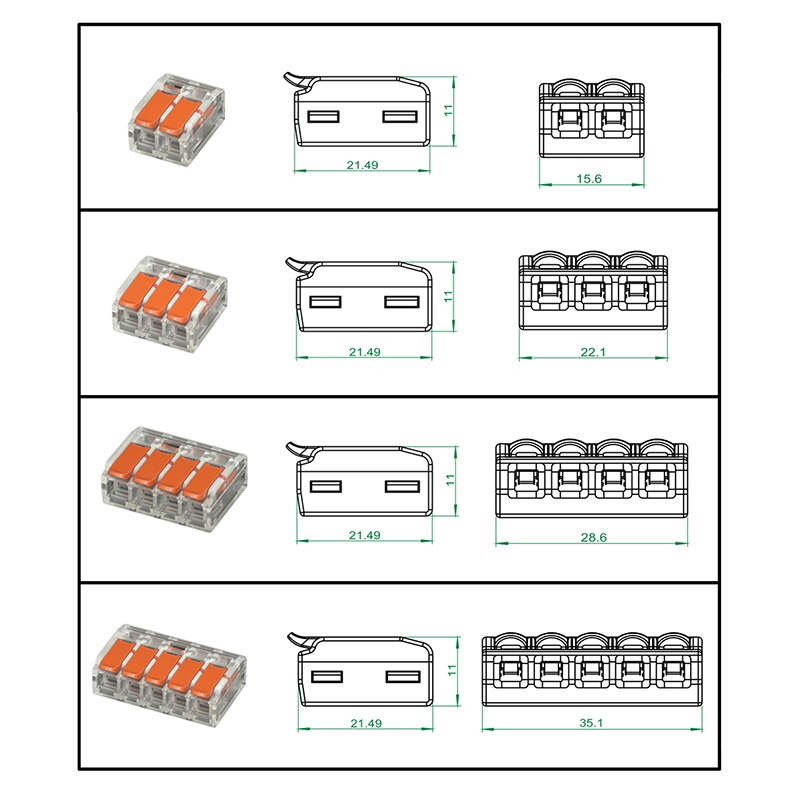 11
21.49
15.6

11
21.49
22.1

11
21.49
28.6

11
21.49
35.1