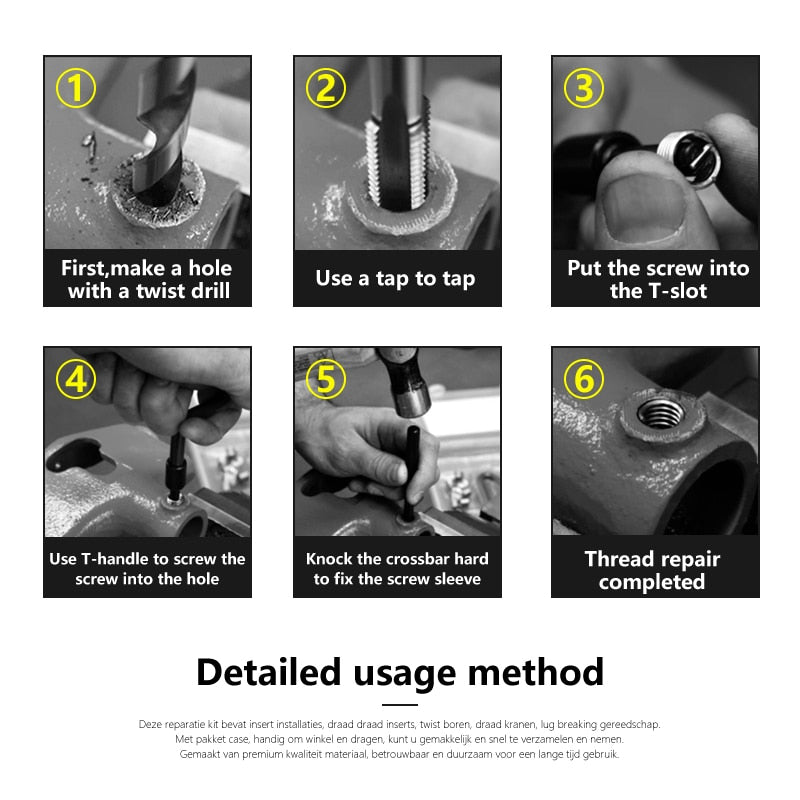 ①
First,make a hole with a twist drill

②
Use a tap to tap

③
Put the screw into the T-slot

④
Use T-handle to screw the screw into the hole

⑤
Knock the crossbar hard to fix the screw sleeve

⑥
Thread repair completed

Detailed usage method

Deze reparatie kit bevat insert installaties, draad draad inserts, twist boren, draad kranen, lug breaking gereedschap. Met pakket case, handig om winkel en dragen, kunt u gemakkelijk en snel te verzamelen en nemen. Gemaakt van premium kwaliteit materiaal, betrouwbaar en duurzaam voor een lange tijd gebruik.