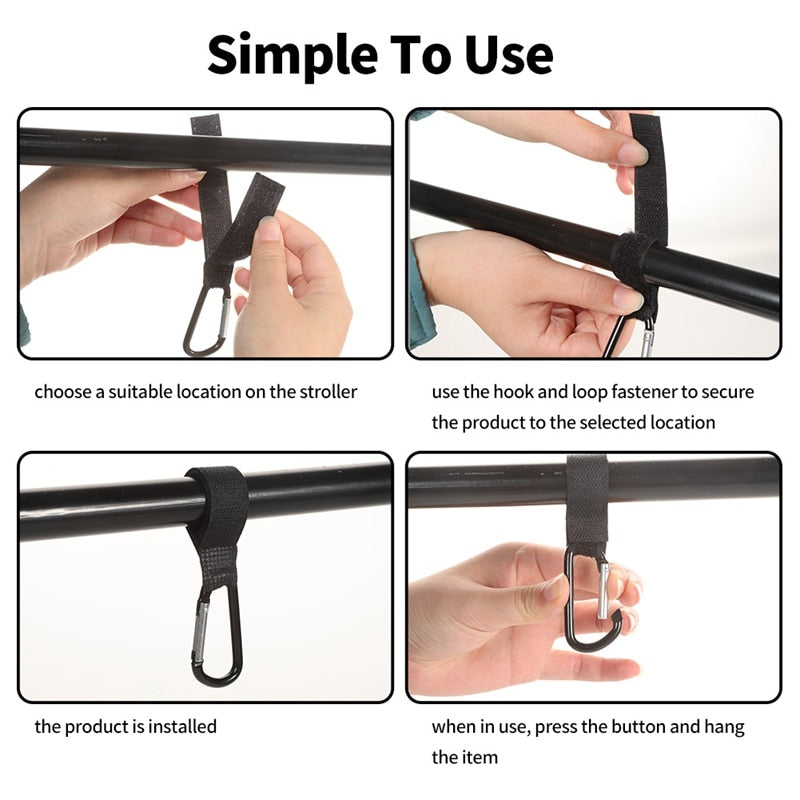 Simple To Use

choose a suitable location on the stroller

use the hook and loop fastener to secure the product to the selected location

the product is installed

when in use, press the button and hang the item