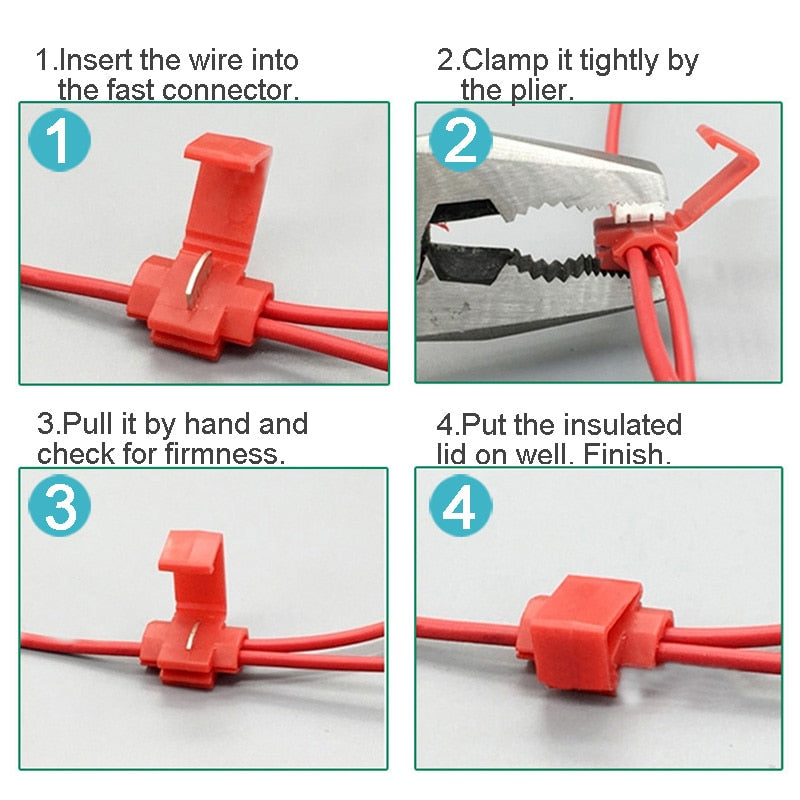 1.Insert the wire into the fast connector.

1

2.Clamp it tightly by the plier.

2

3.Pull it by hand and check for firmness.

3

4.Put the insulated lid on well. Finish.

4