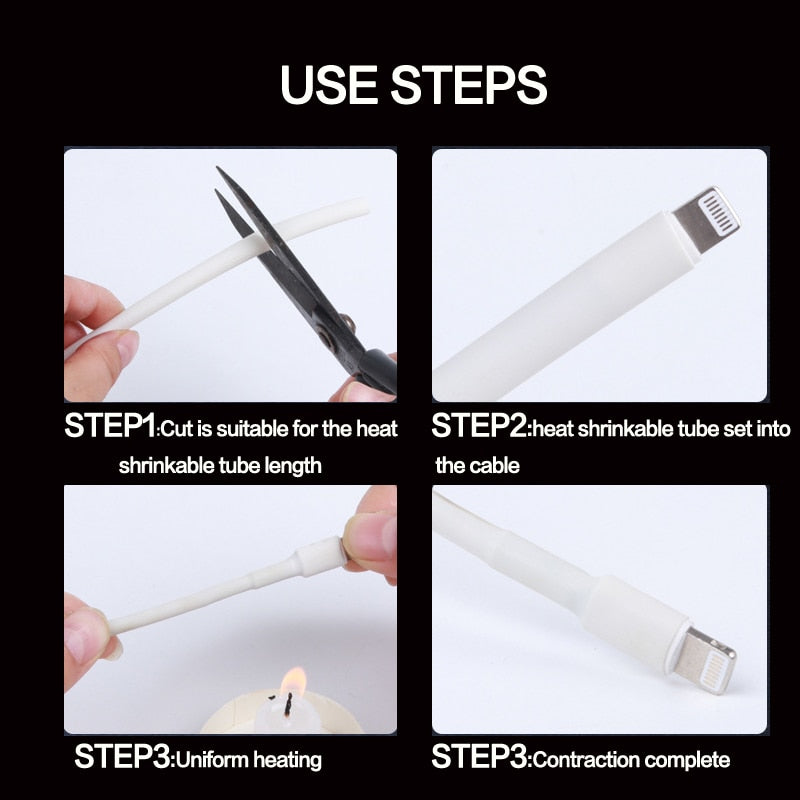 USE STEPS

STEP1:Cut is suitable for the heat shrinkable tube length

STEP2:heat shrinkable tube set into the cable

STEP3:Uniform heating

STEP3:Contraction complete