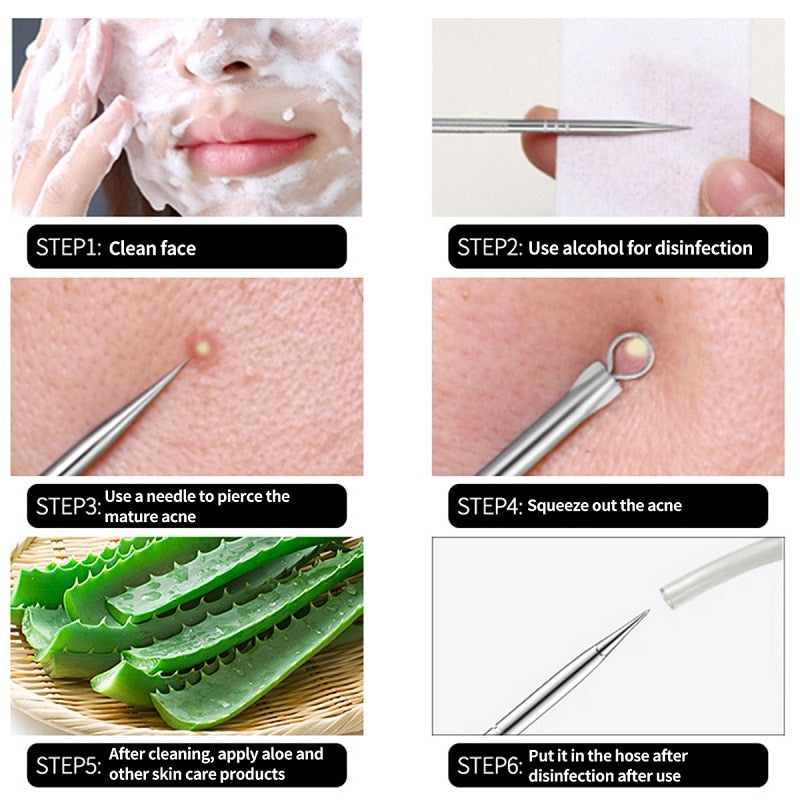 STEP1: Clean face

STEP2: Use alcohol for disinfection

STEP3: Use a needle to pierce the mature acne

STEP4: Squeeze out the acne

STEP5: After cleaning, apply aloe and other skin care products

STEP6: Put it in the hose after disinfection after use